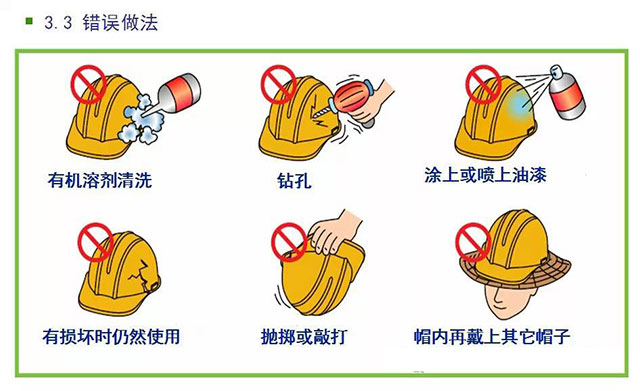 3.3 错误做法

有机溶剂清洗

钻孔

涂上或喷上油漆

有损坏时仍然使用

抛掷或敲打

帽内再戴上其它帽子